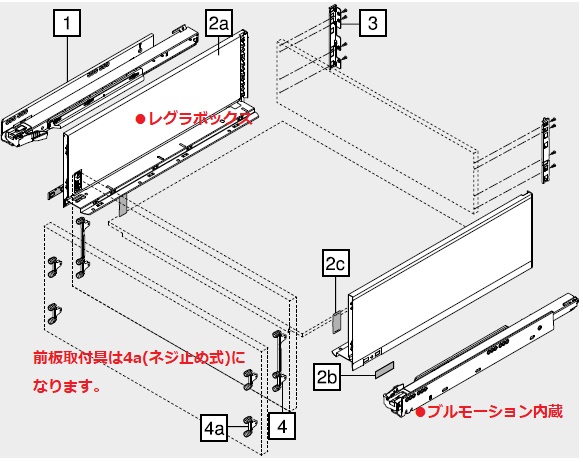 1

2a

3

●レグラボックス

2c

前板取付具は4a(ネジ止め式)になります。

2b

●ブルモーション内蔵

4a

4